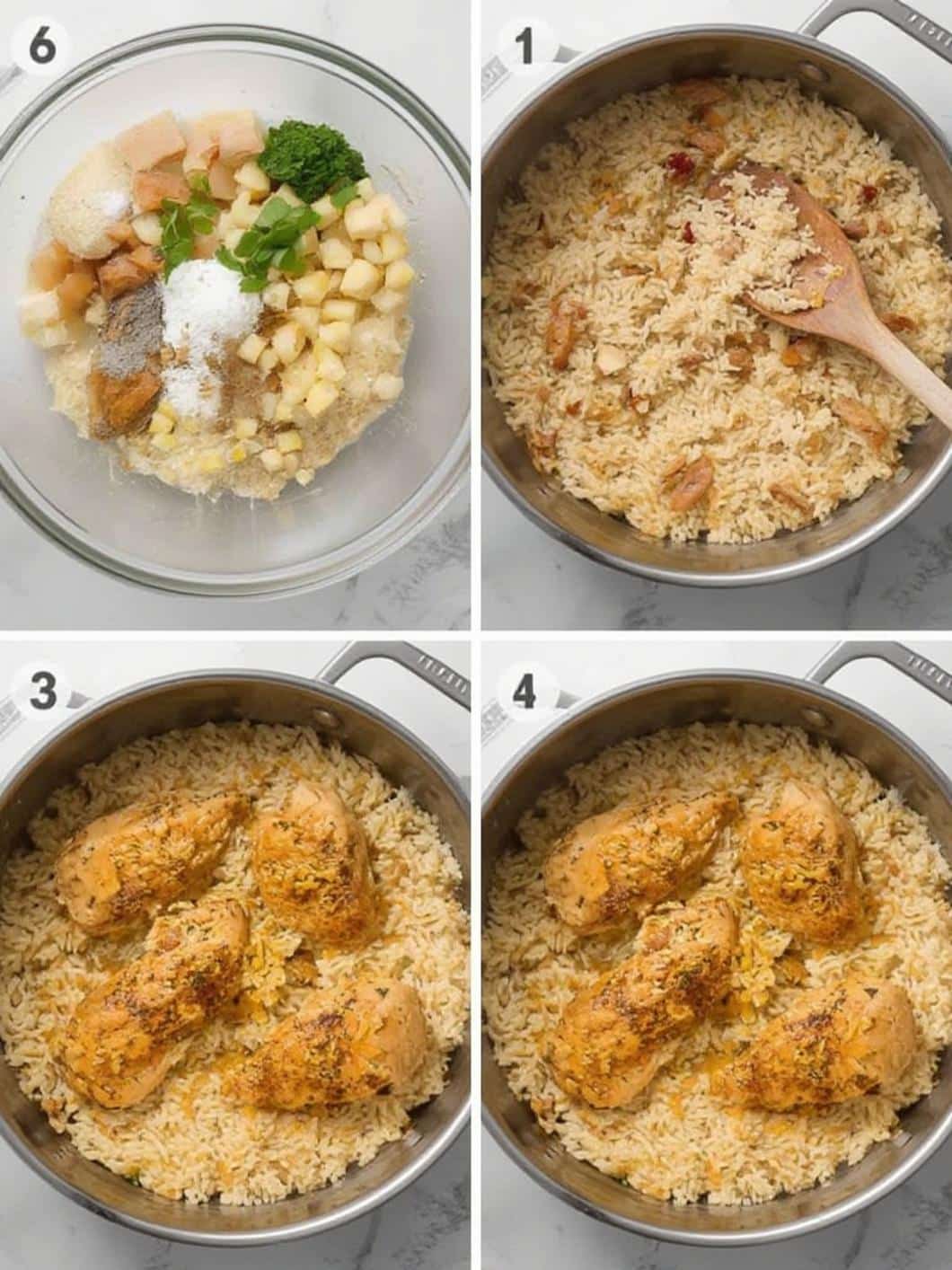 6

1

3

4