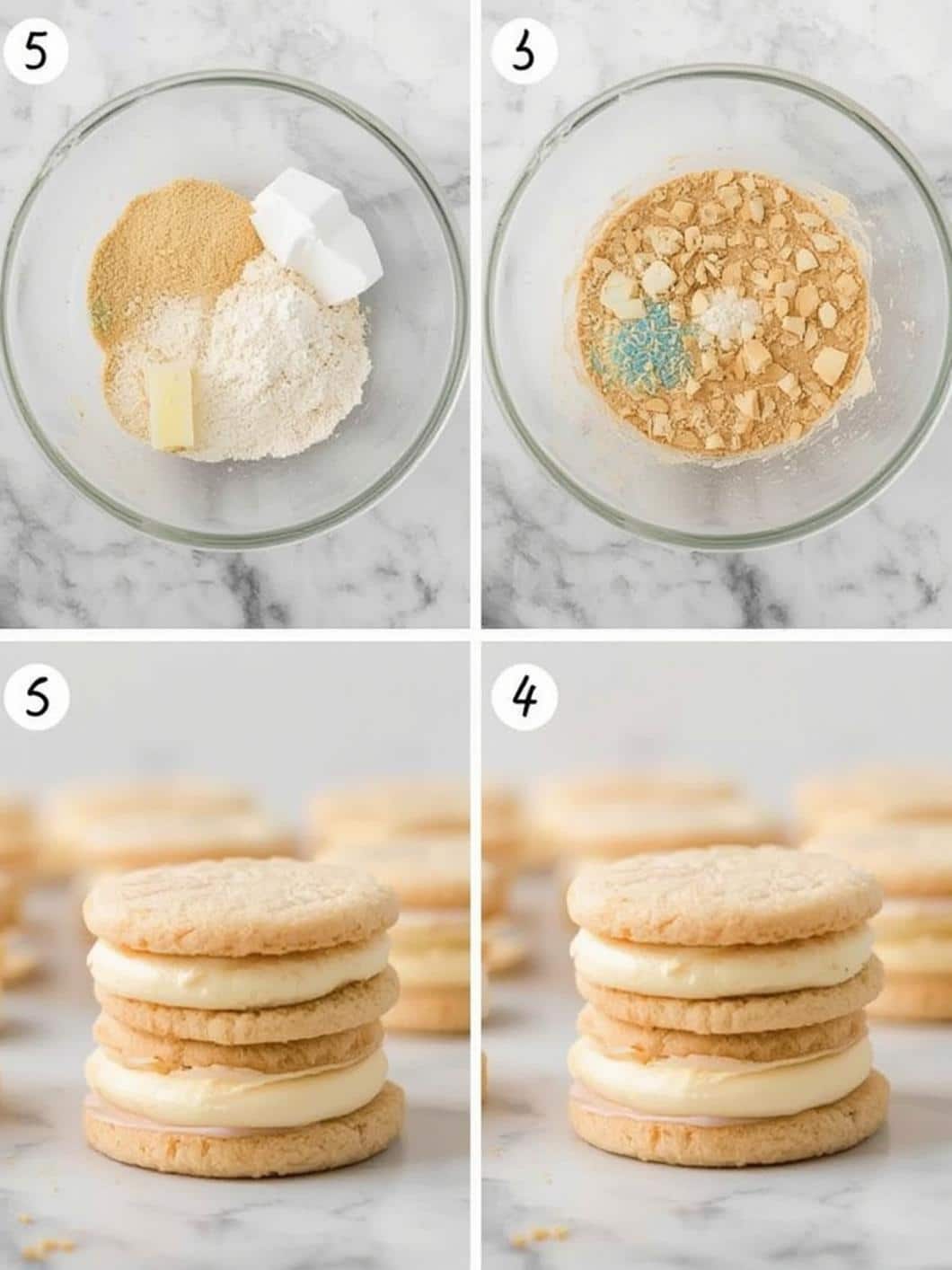 5

3

5

4