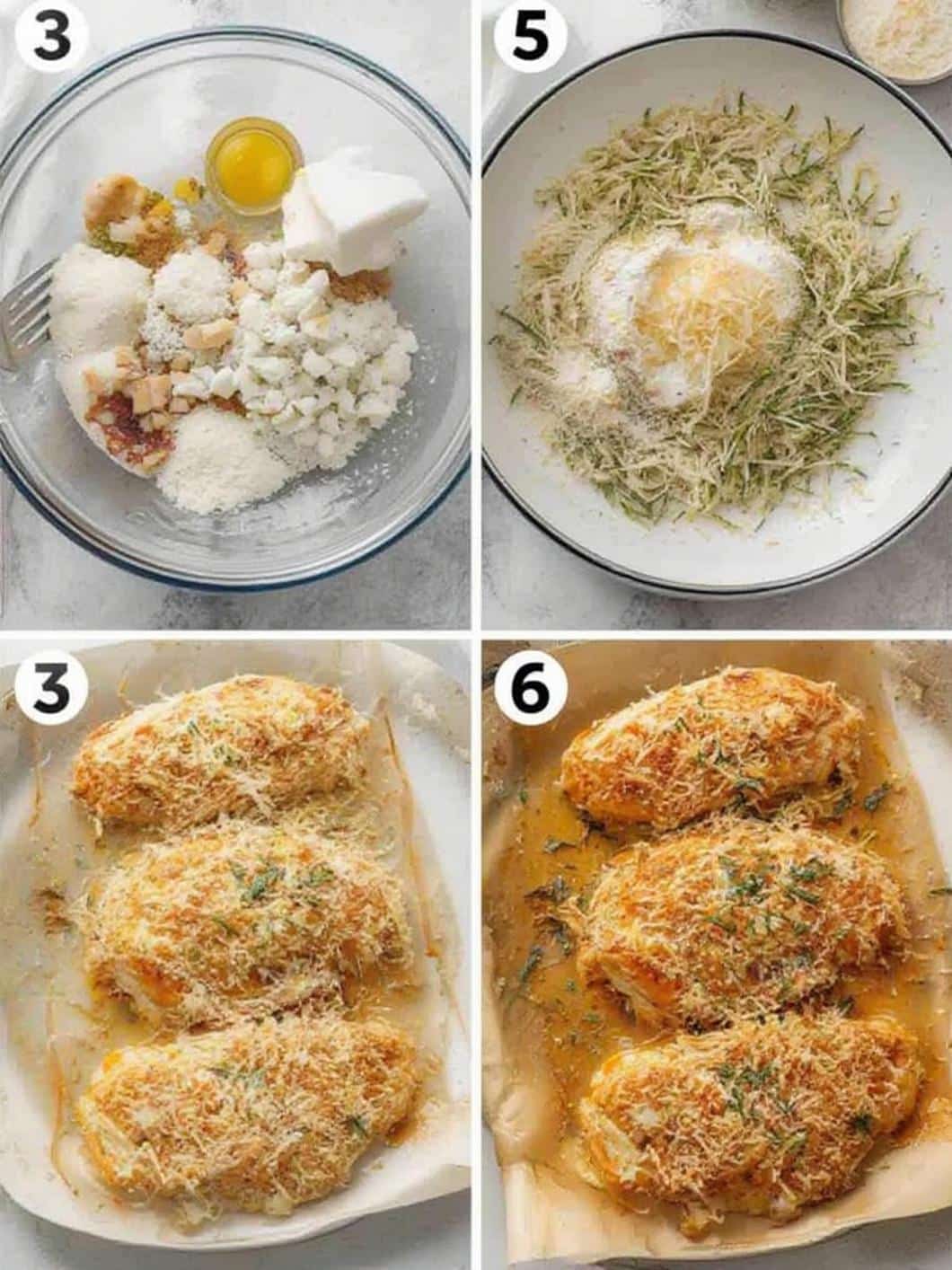 3

5

3

6