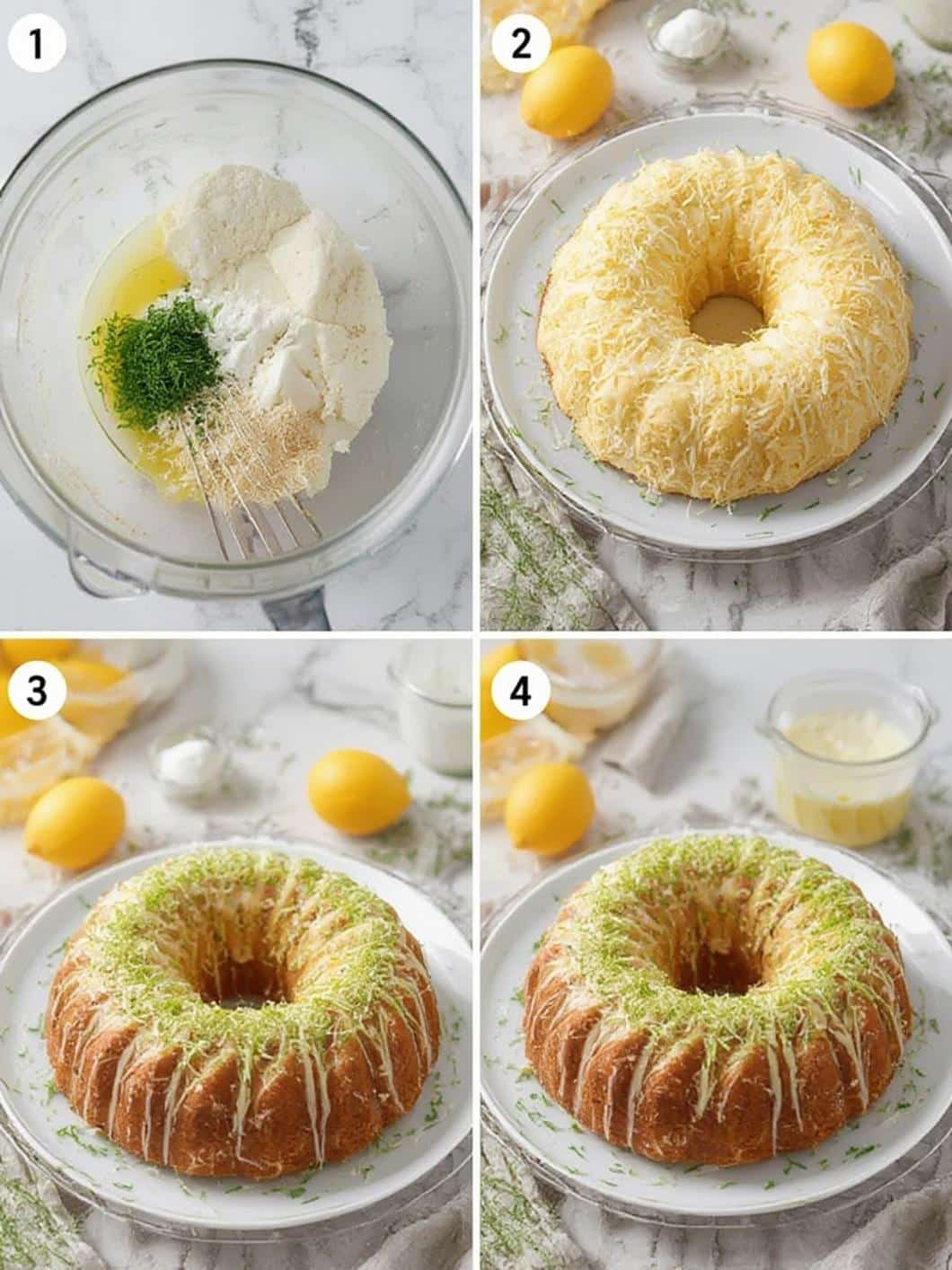 1

2

3

4