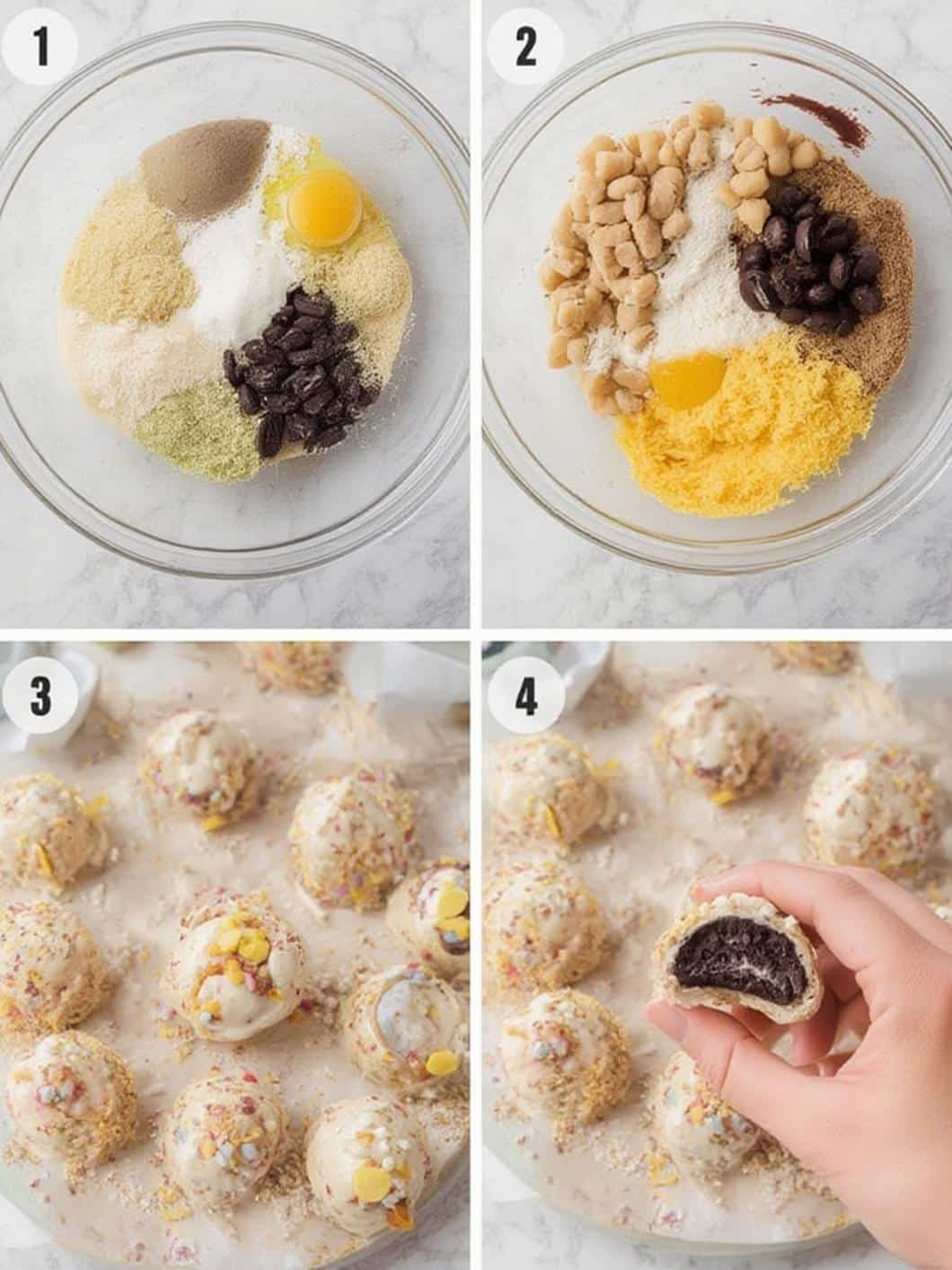 1

2

3

4