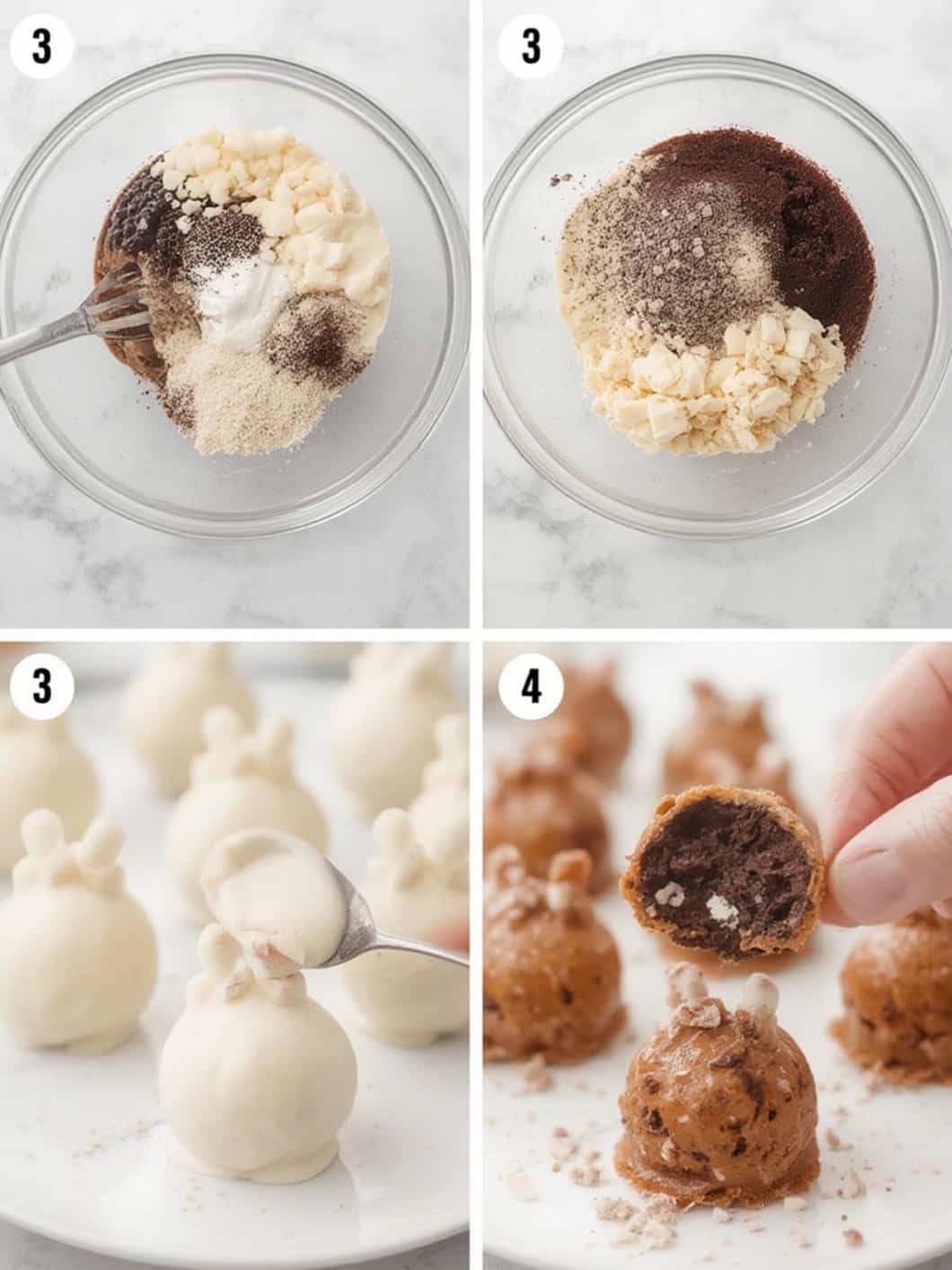 3

3

3

4