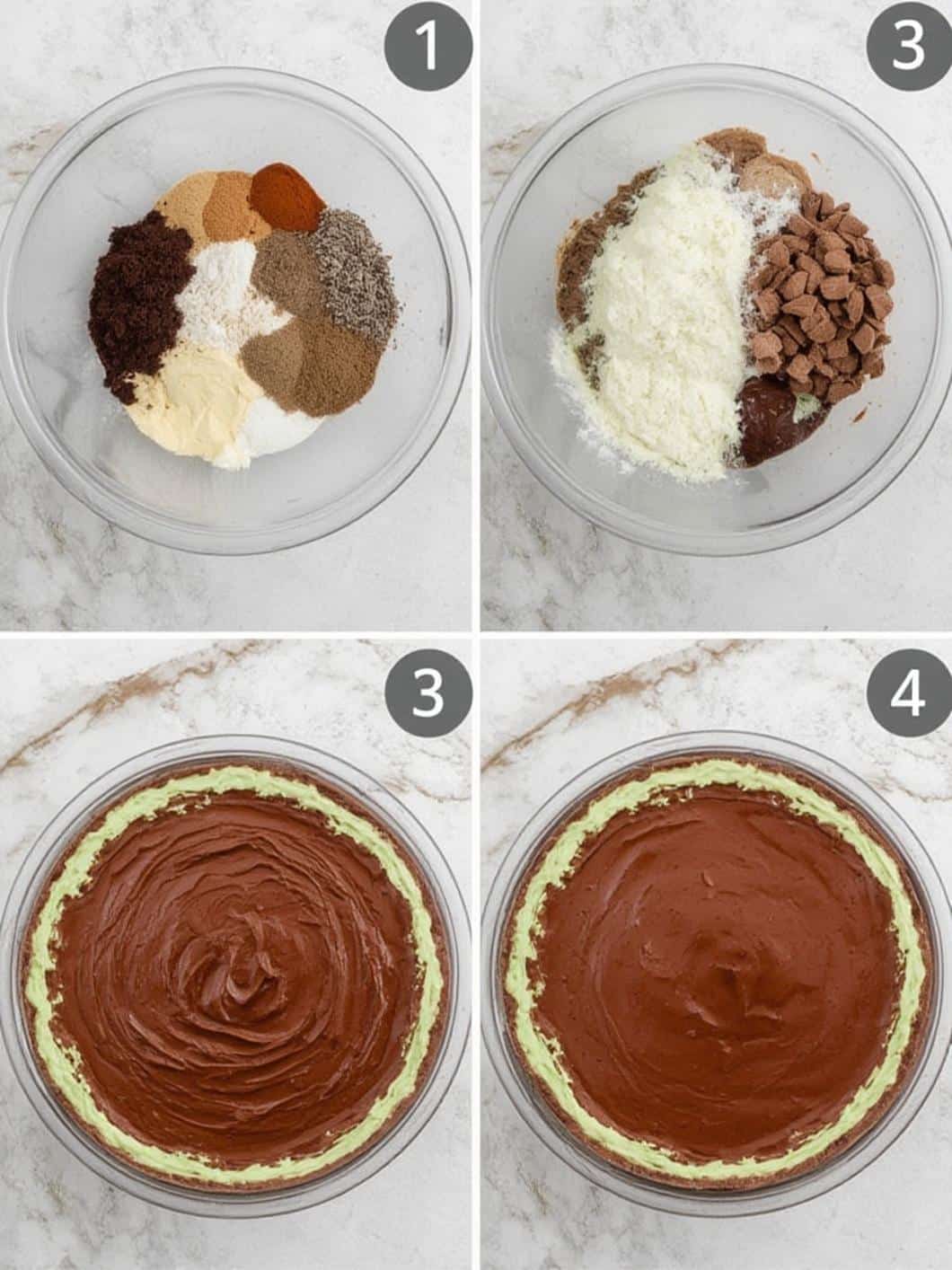 1

3

3

4