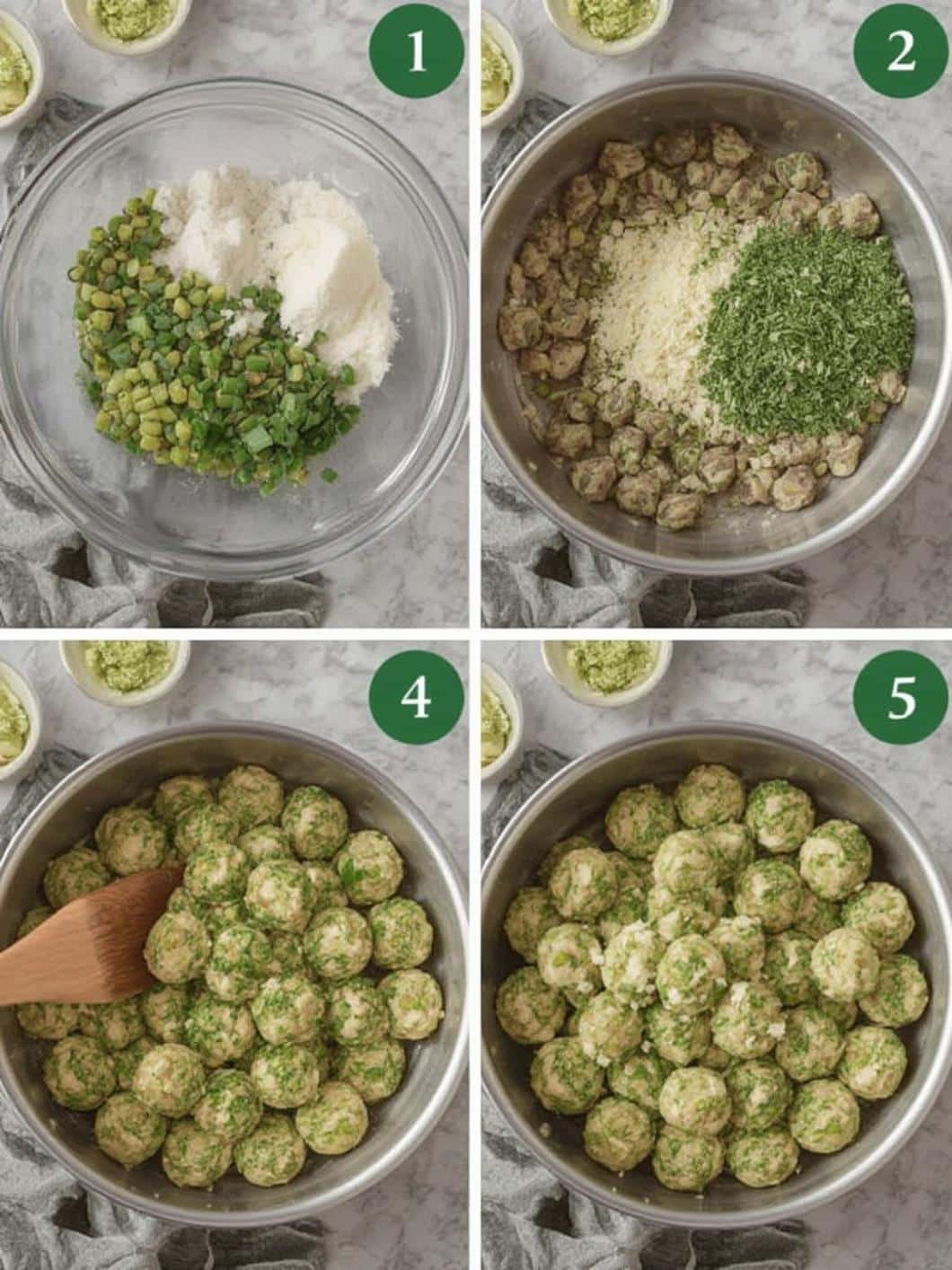 1

2

4

5