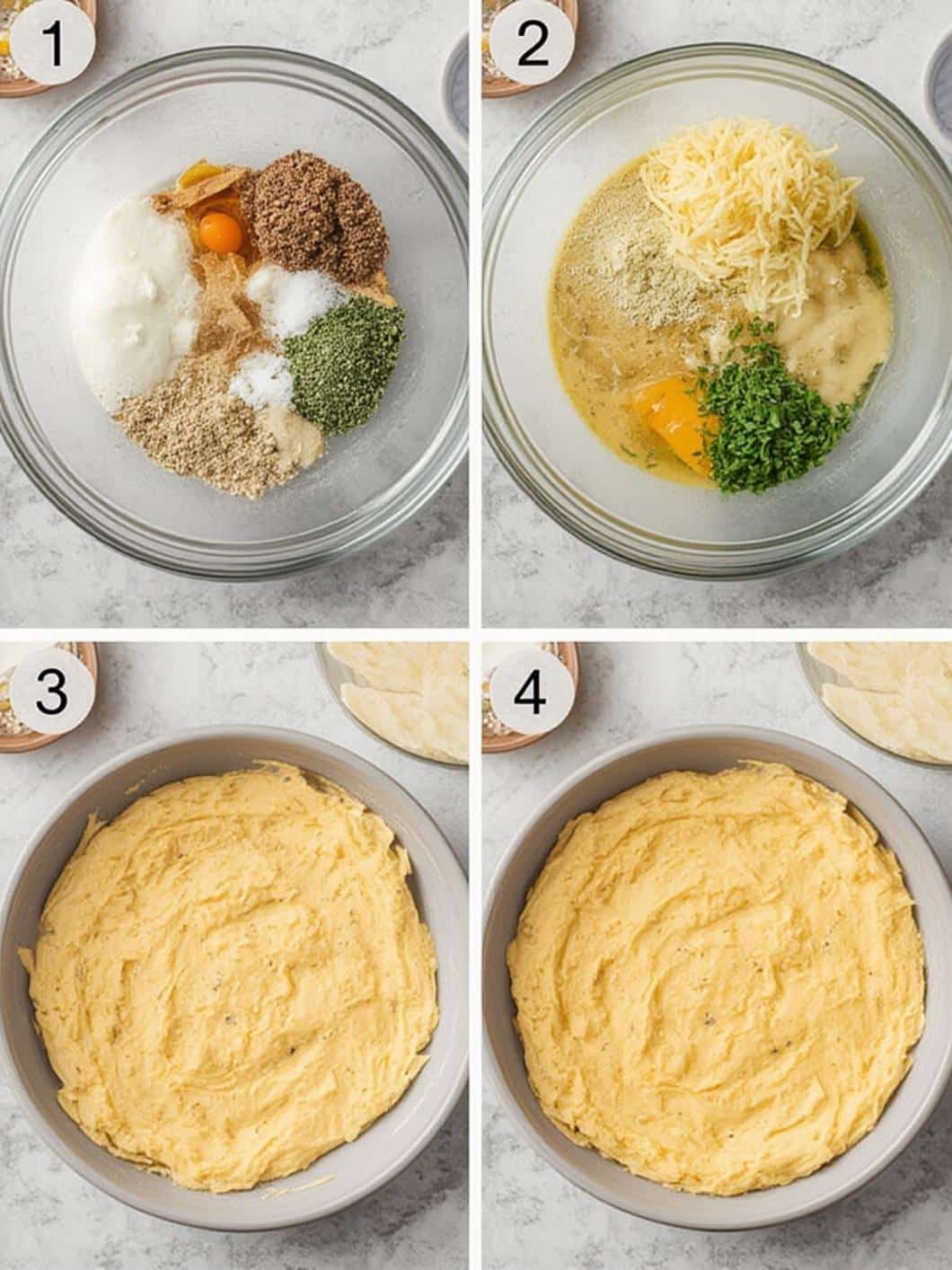 1

2

3

4