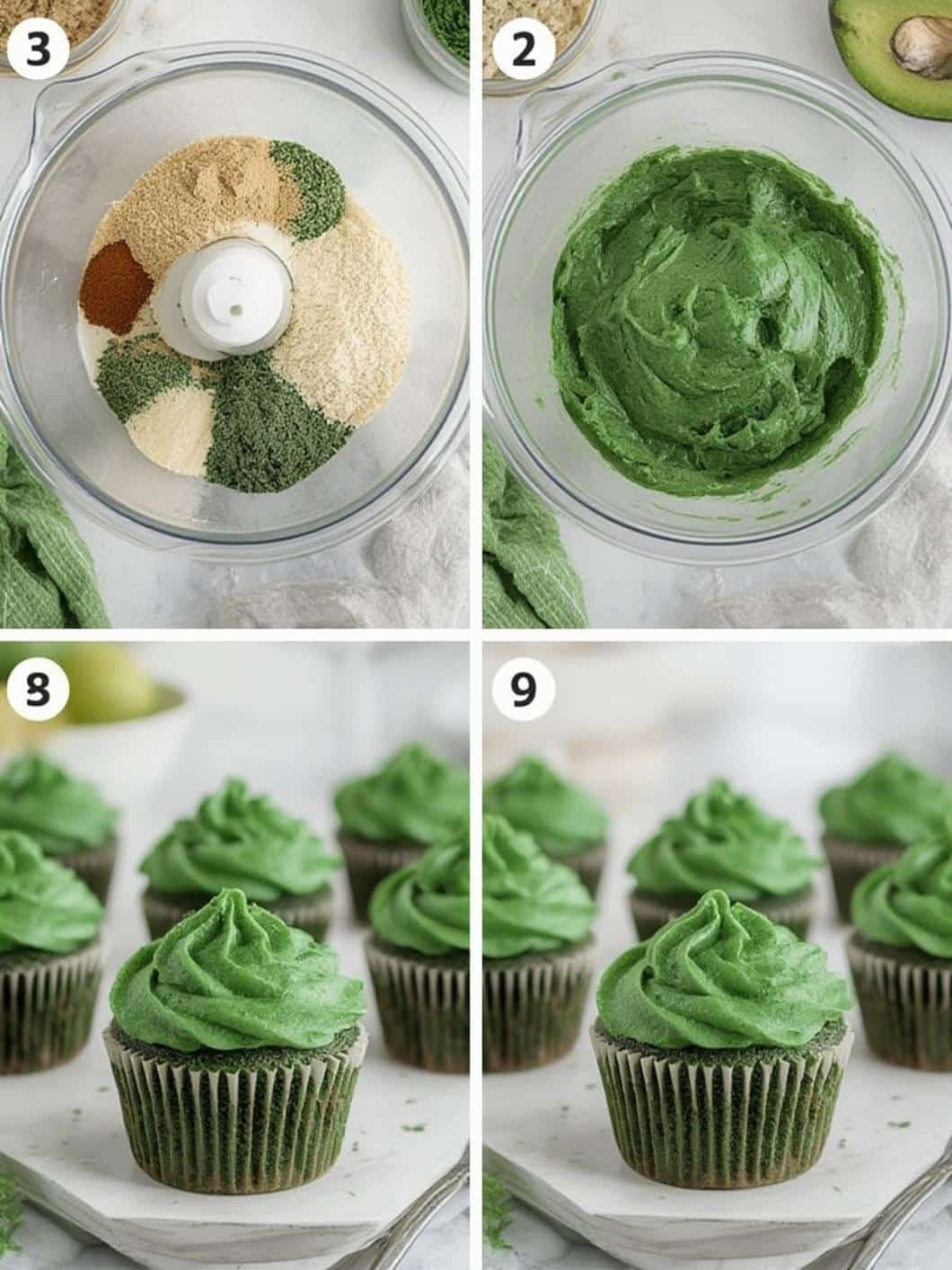 3

2

8

9