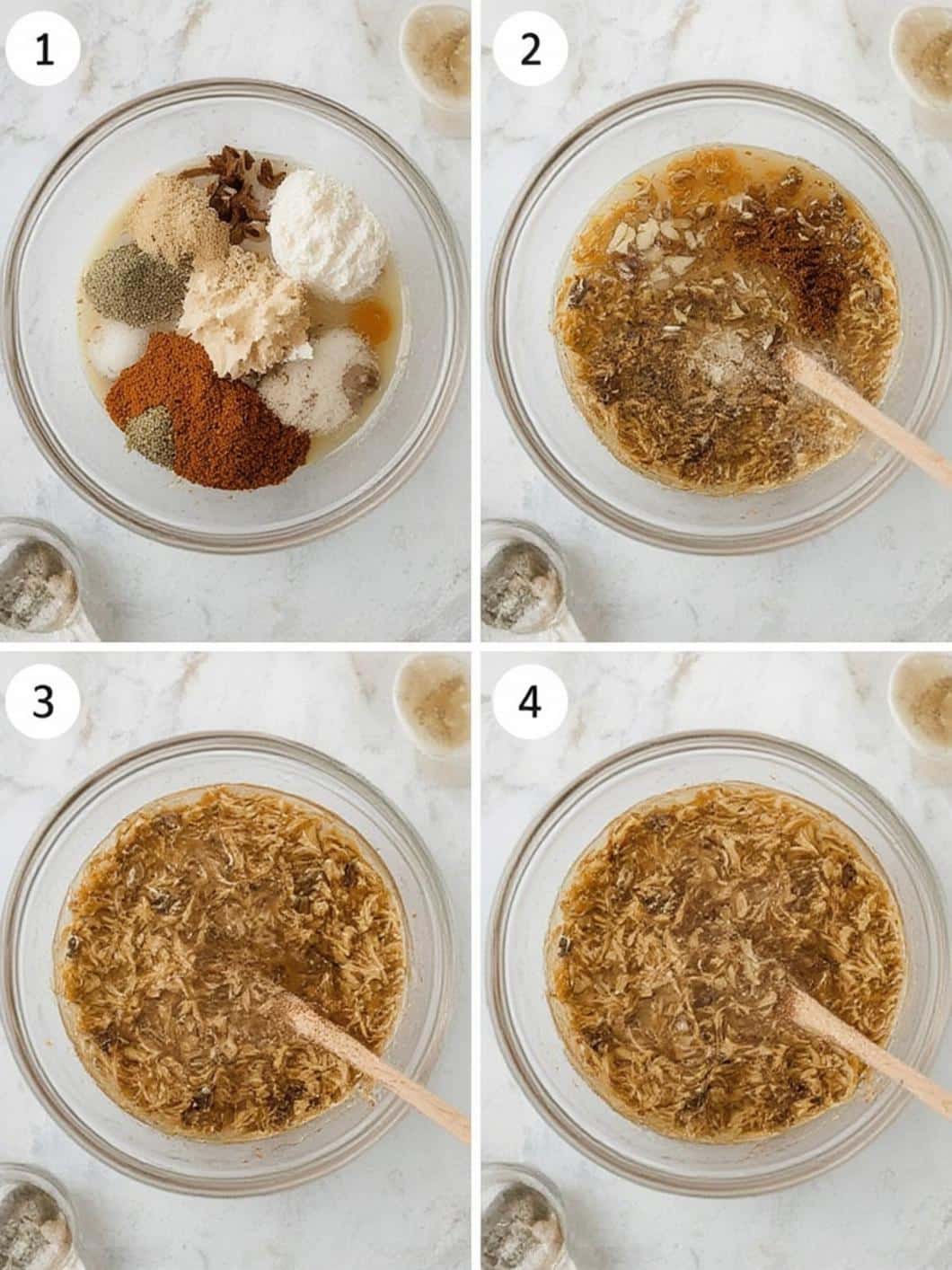 1

2

3

4