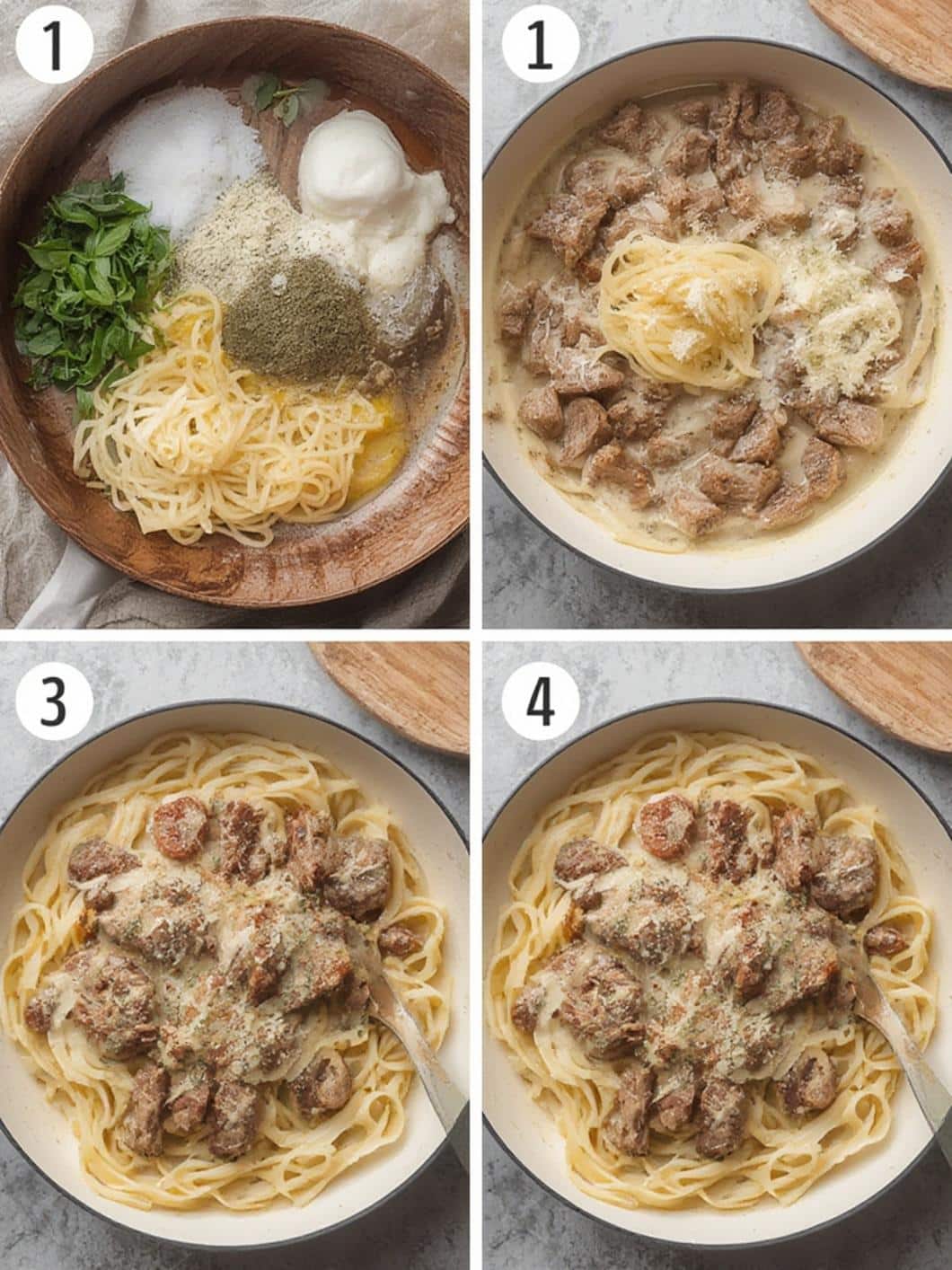 1

1

3

4