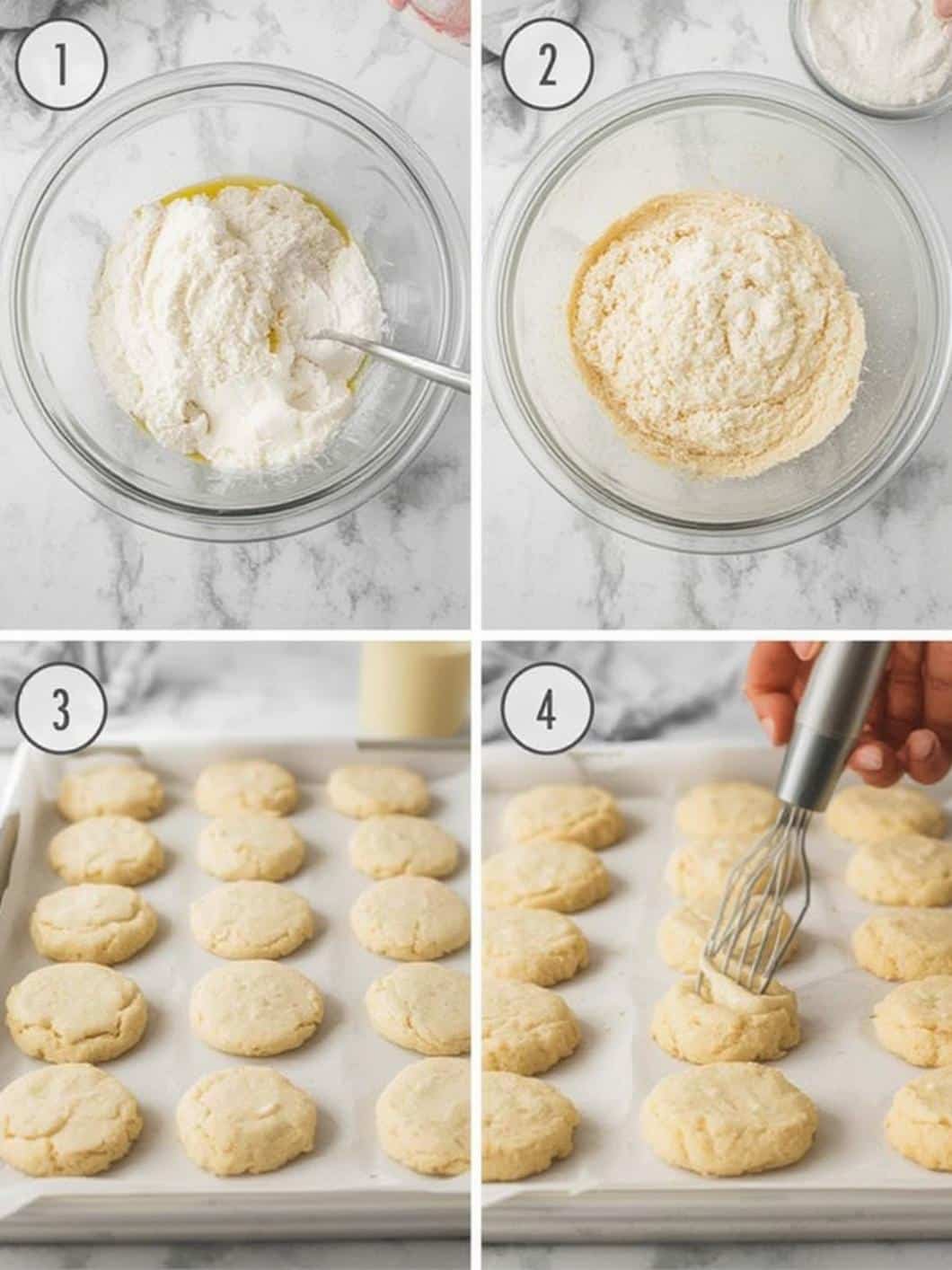 1

2

3

4