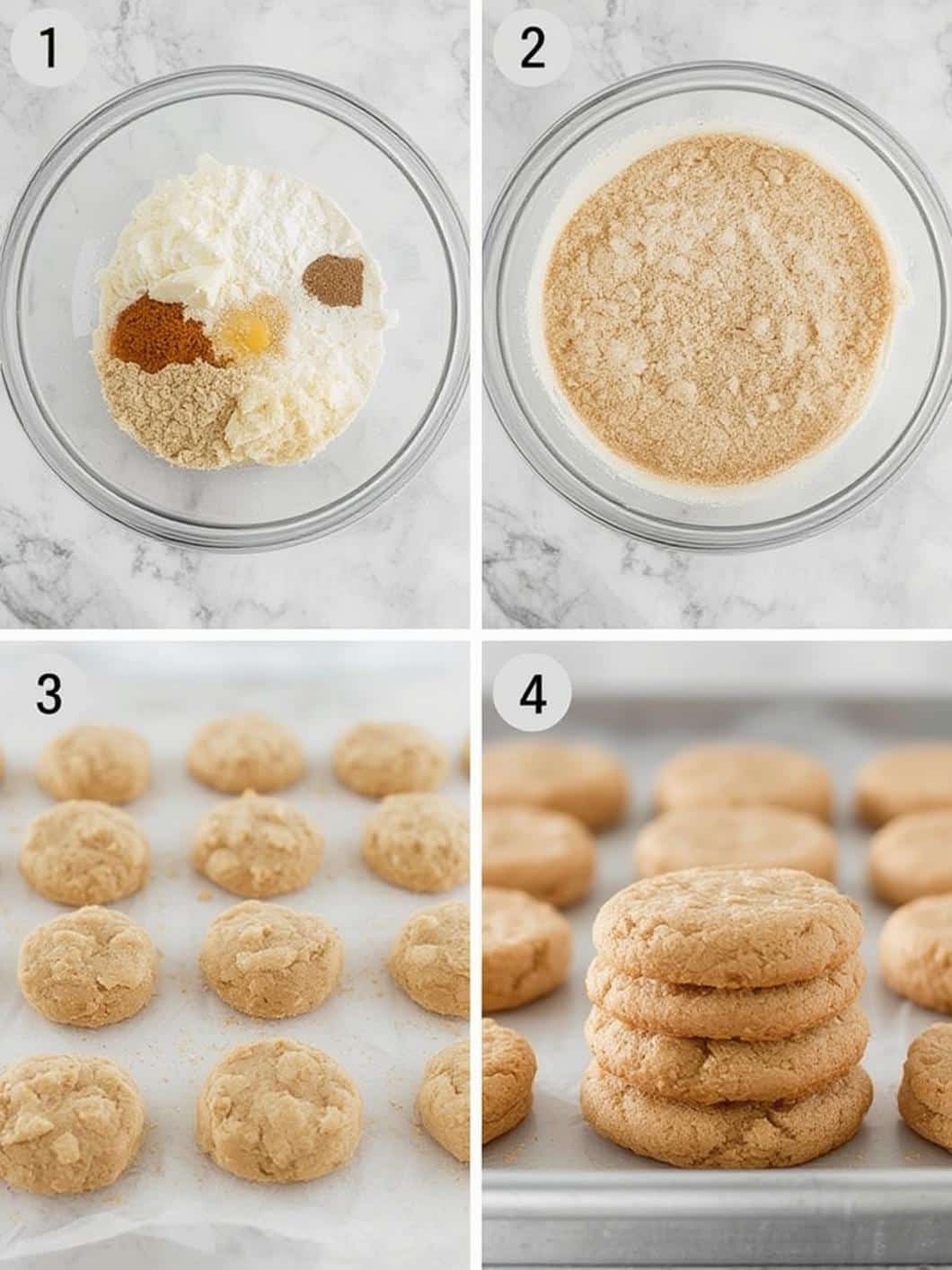 1

2

3

4